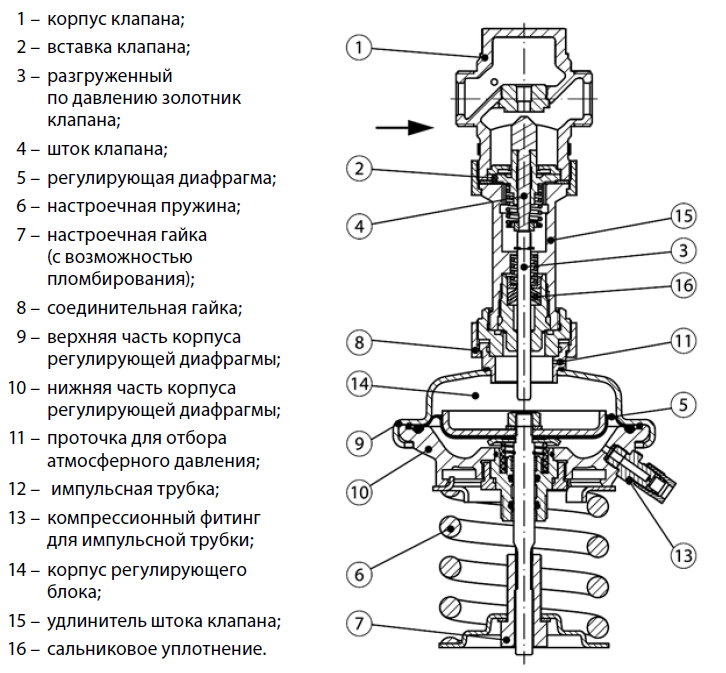 1 – корпус клапана;

2 – вставка клапана;

3 – разгруженный по давлению золотник клапана;

4 – шток клапана;

5 – регулирующая диафрагма;

6 – настроечная пружина;

7 – настроечная гайка (с возможностью пломбирования);

8 – соединительная гайка;

9 – верхняя часть корпуса регулирующей диафрагмы;

10 – нижняя часть корпуса регулирующей диафрагмы;

11 – проточка для отбора атмосферного давления;

12 – импульсная трубка;

13 – компрессионный фитинг для импульсной трубки;

14 – корпус регулирующего блока;

15 – удлинитель штока клапана;

16 – сальниковое уплотнение.

1

2

4

15

3

16

8

11

14

5

9

10

13

6

7