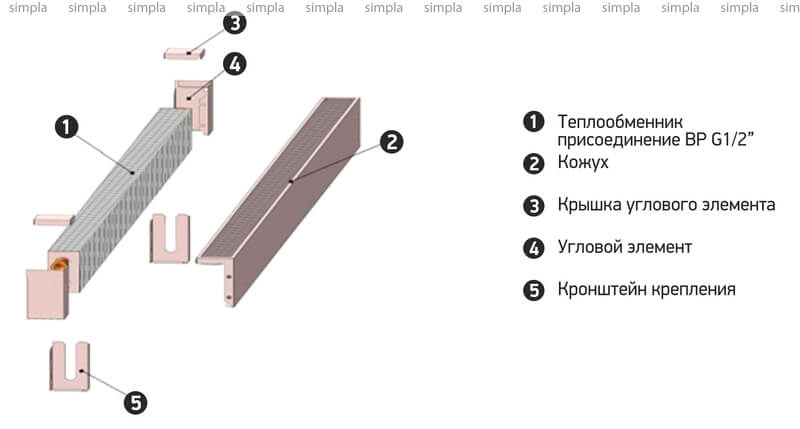 simpla simpla simpla simpla simpla simpla simpla simpla simpla simpla simpla simpla simpla sim

3

4

1

2

5

1 Теплообменник присоединение ВР G1/2"

2 Кожух

3 Крышка углового элемента

4 Угловой элемент

5 Кронштейн крепления