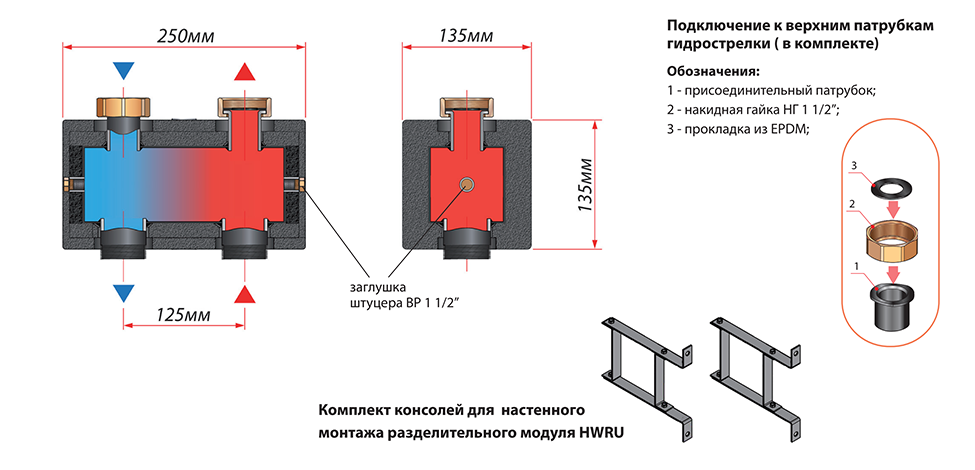 250мм

135мм

135мм

125мм

заглушка штуцера ВР 1 1/2"

Подключение к верхним патрубкам гидрострелки ( в комплекте)

Обозначения:
1 - присоединительный патрубок;
2 - накидная гайка НГ 1 1/2";
3 - прокладка из EPDM;

3

2

1

Комплект консолей для настенного монтажа разделительного модуля HWRU